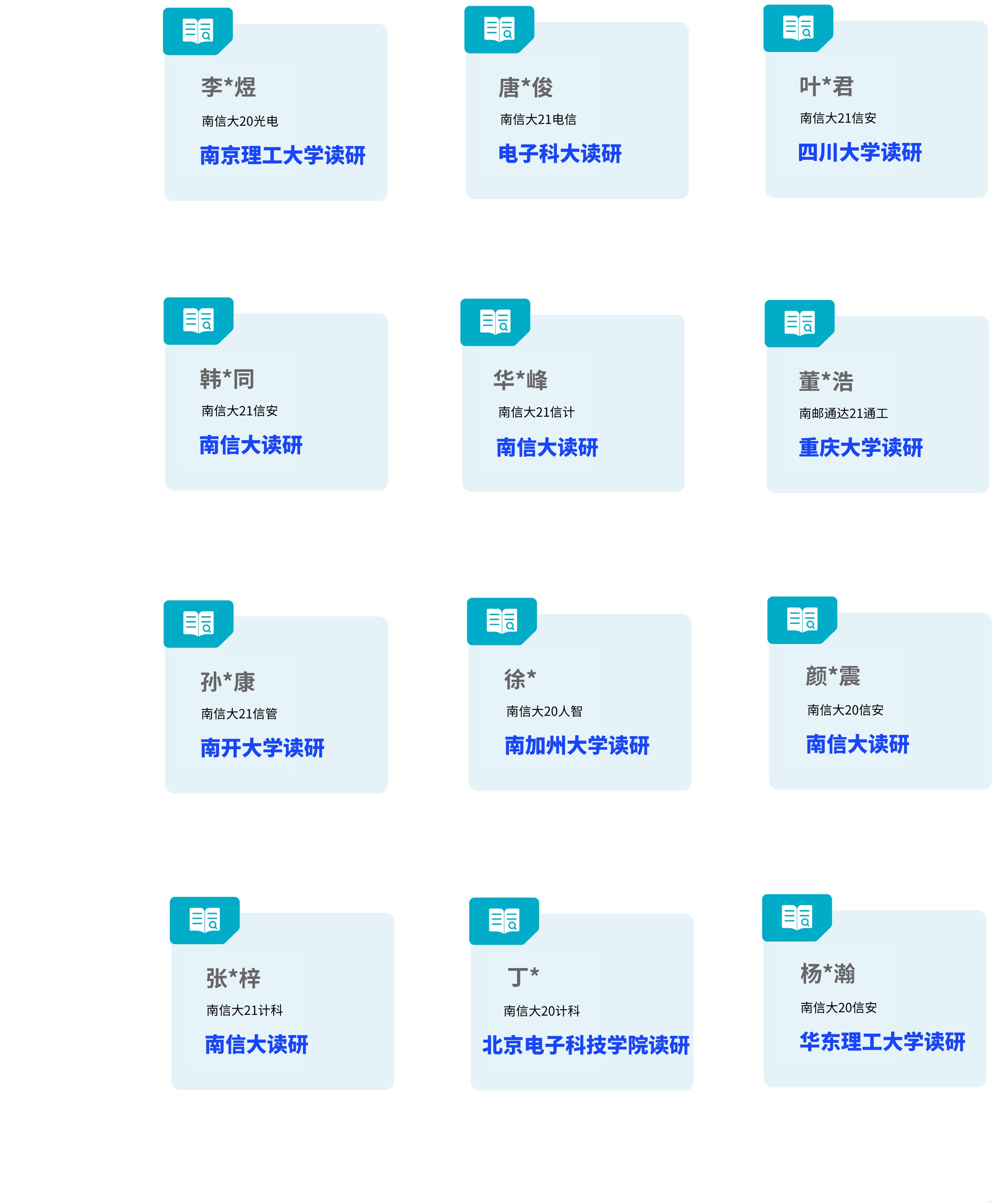 李*煜

南信大20光电

南京理工大学读研

唐*俊

南信大21电信

电子科大读研

叶*君

南信大21信安

四川大学读研

韩*同

南信大21信安

南信大读研

华*峰

南信大21信计

南信大读研

董*浩

南邮通达21通工

重庆大学读研

孙*康

南信大21信管

南开大学读研

徐*

南信大20人智

南加州大学读研

颜*震

南信大20信安

南信大读研

张*梓

南信大21计科

南信大读研

丁*

南信大20计科

北京电子科技学院读研

杨*瀚

南信大20信安

华东理工大学读研