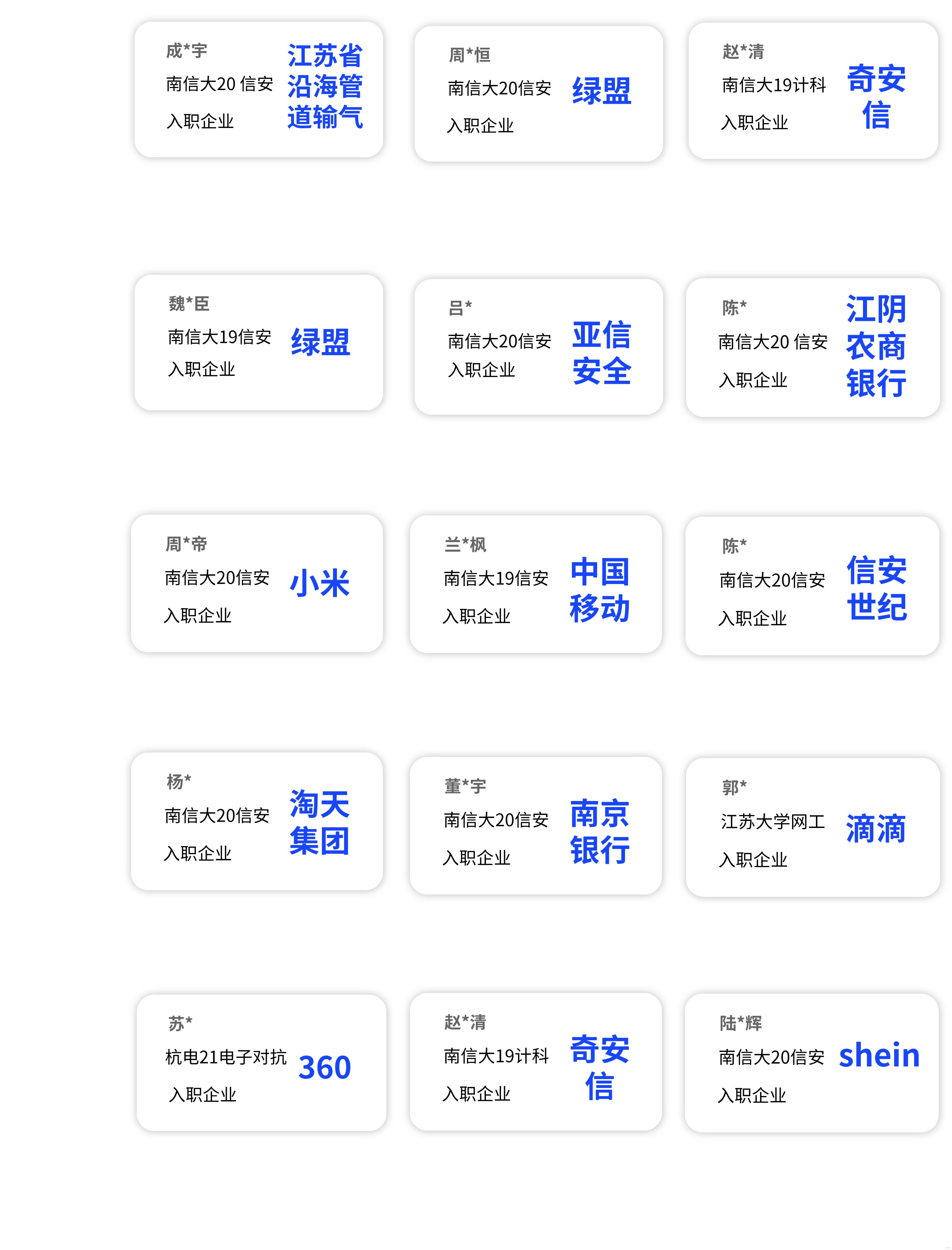 成*宇
南信大20信安
入职企业
江苏省沿海管道输气

周*恒
南信大20信安
入职企业
绿盟

赵*清
南信大19计科
入职企业
奇安信

魏*臣
南信大19信安
入职企业
绿盟

吕*
南信大20信安
入职企业
亚信安全

陈*
南信大20信安
入职企业
江阴农商银行

周*帝
南信大20信安
入职企业
小米

兰*枫
南信大19信安
入职企业
中国移动

陈*
南信大20信安
入职企业
信安世纪

杨*
南信大20信安
入职企业
淘天集团

董*宇
南信大20信安
入职企业
南京银行

郭*
江苏大学网工
入职企业
滴滴

苏*
杭电21电子对抗
入职企业
360

赵*清
南信大19计科
入职企业
奇安信

陆*辉
南信大20信安
入职企业
shein